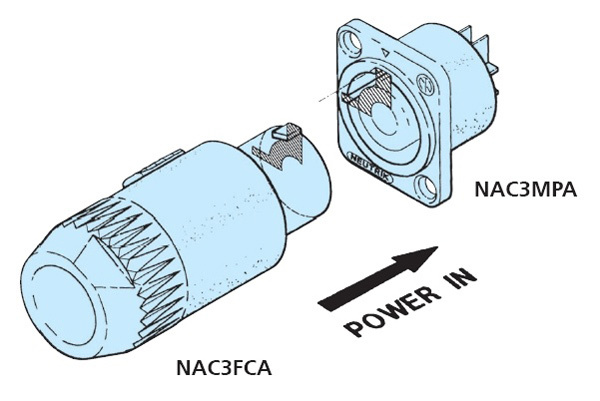 NEUTRIK

NAC3MPA

POWER IN

NAC3FCA