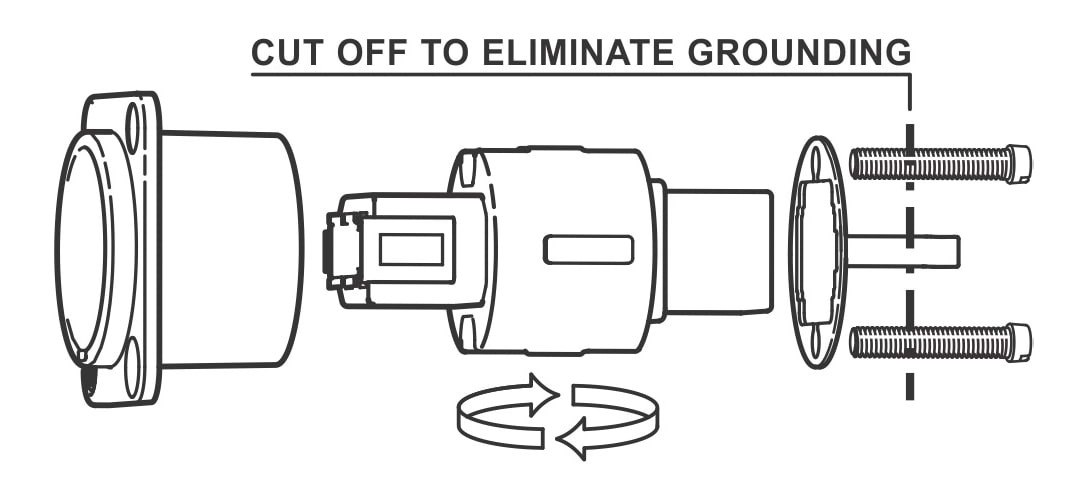 CUT OFF TO ELIMINATE GROUNDING