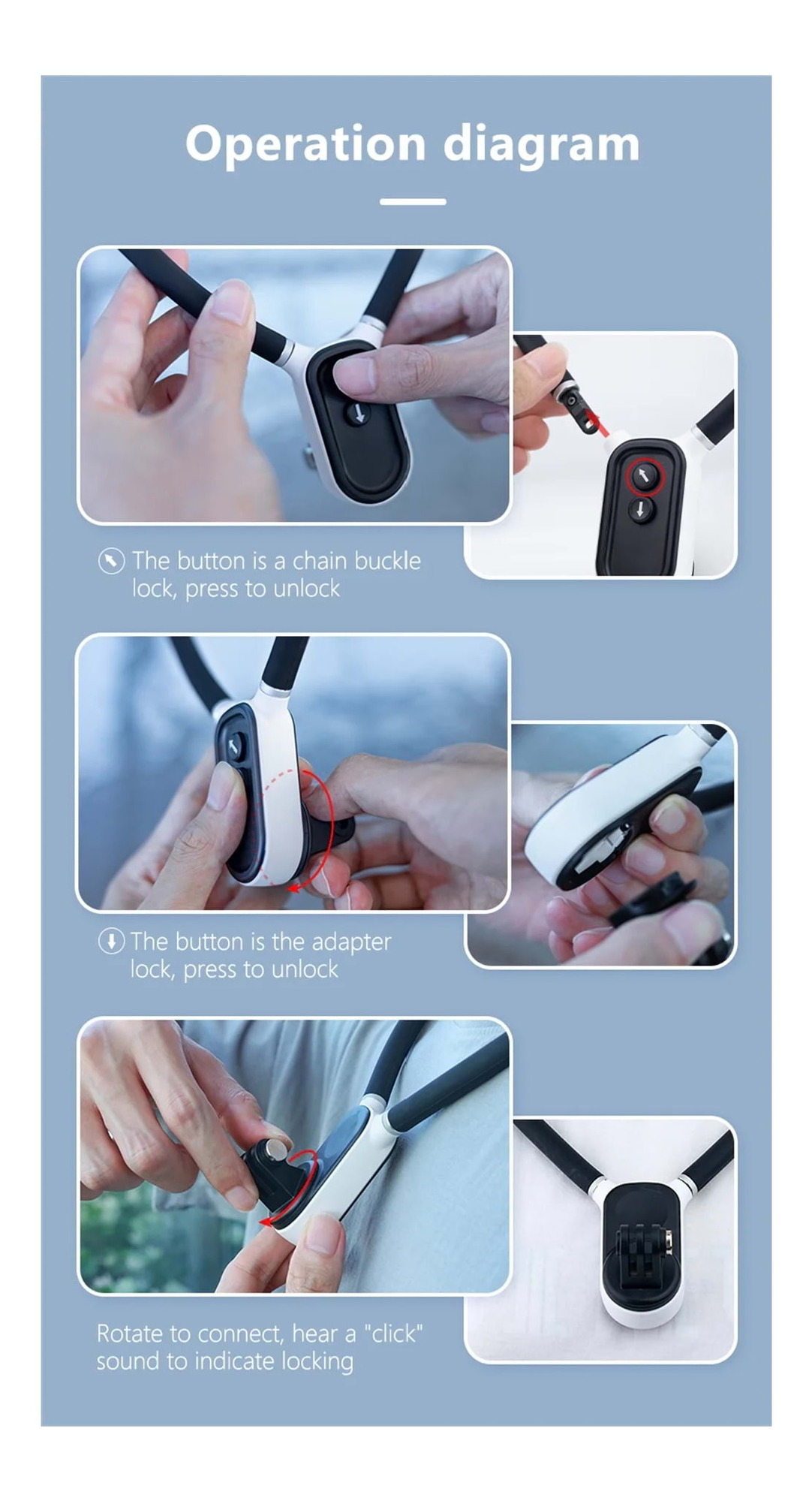 Operation diagram

The button is a chain buckle lock, press to unlock

The button is the adapter lock, press to unlock

Rotate to connect, hear a "click" sound to indicate locking