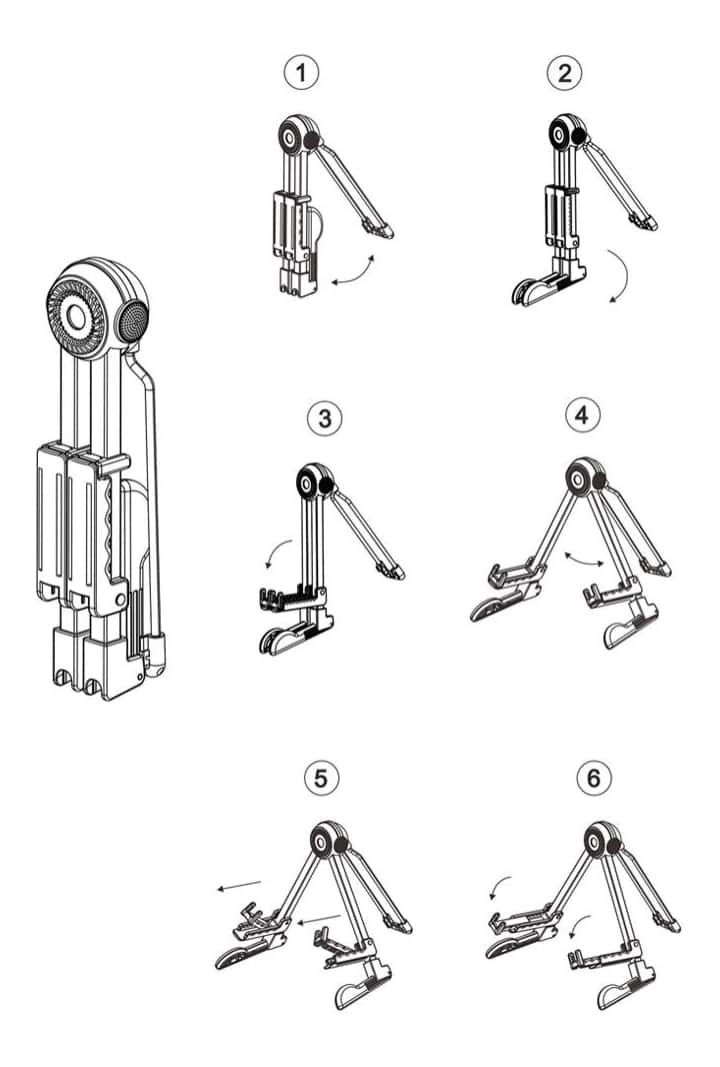 1
2
3
4
5
6