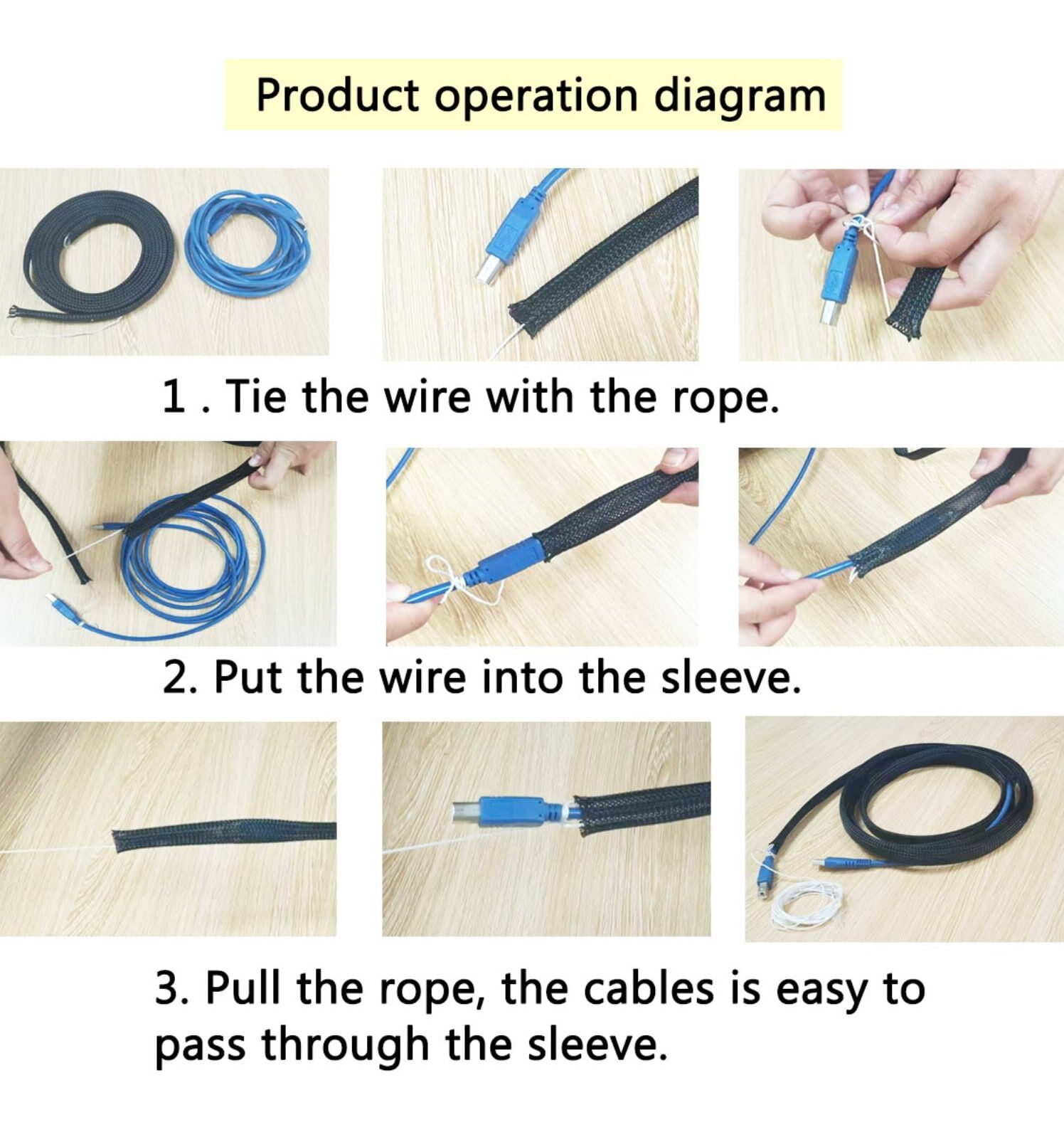 Product operation diagram

1 . Tie the wire with the rope.

2. Put the wire into the sleeve.

3. Pull the rope, the cables is easy to pass through the sleeve.