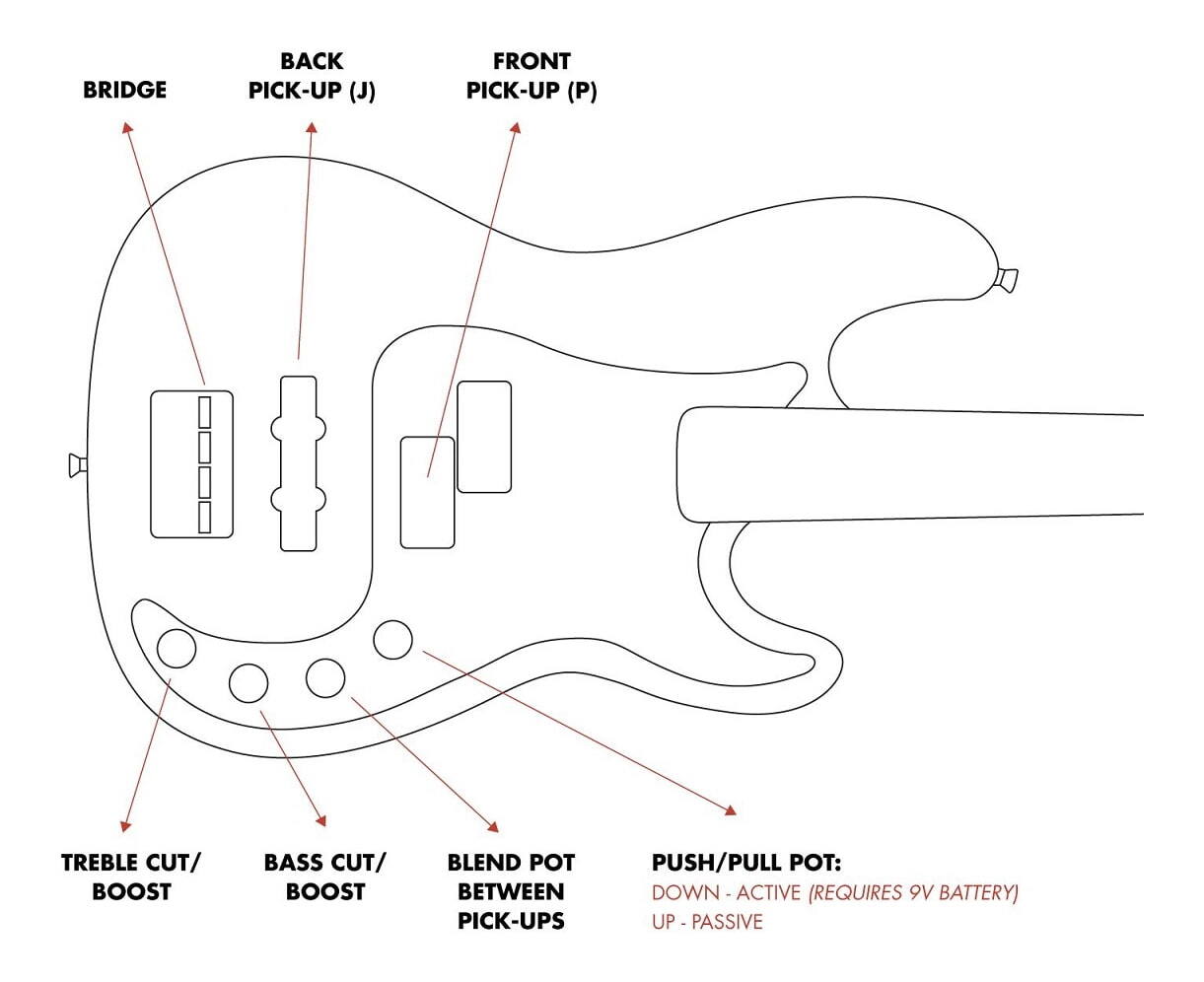 BRIDGE

BACK
PICK-UP (J)

FRONT
PICK-UP (P)

TREBLE CUT/
BOOST

BASS CUT/
BOOST

BLEND POT
BETWEEN
PICK-UPS

PUSH/PULL POT:
DOWN - ACTIVE (REQUIRES 9V BATTERY)
UP - PASSIVE