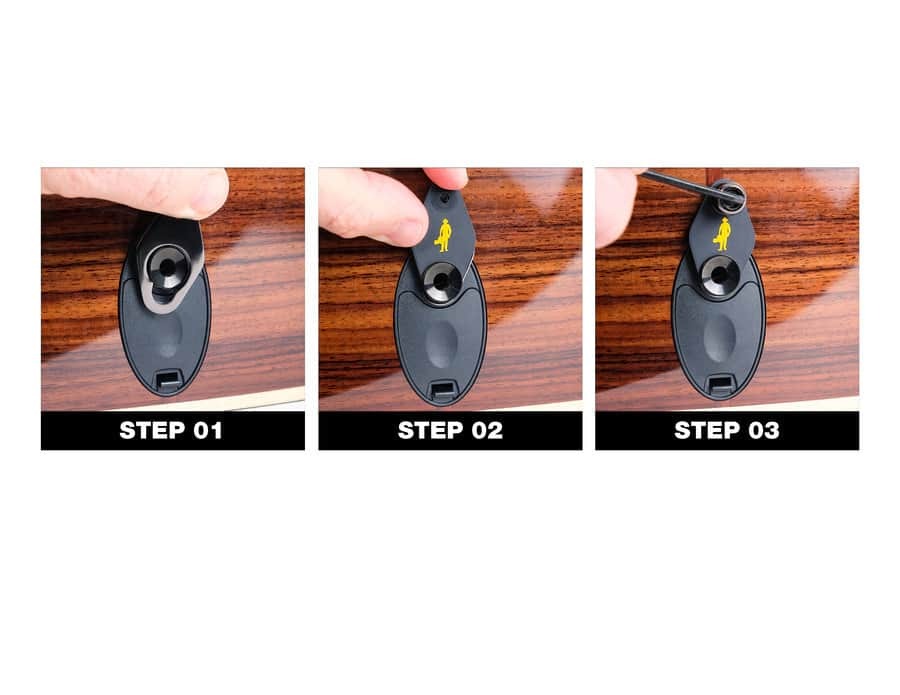 STEP 01

STEP 02

STEP 03