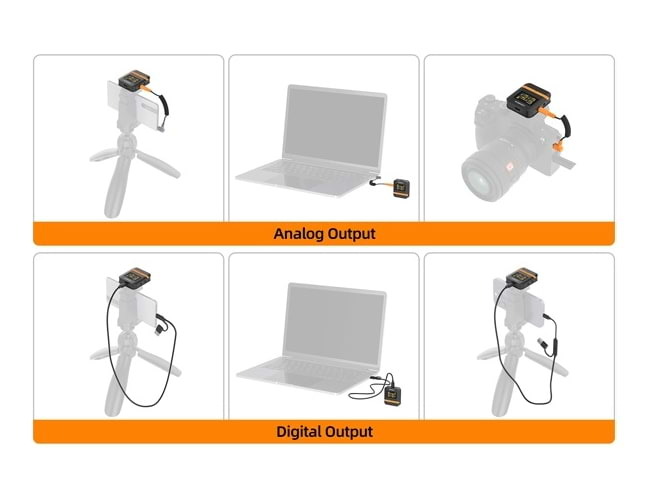 Analog Output

Digital Output