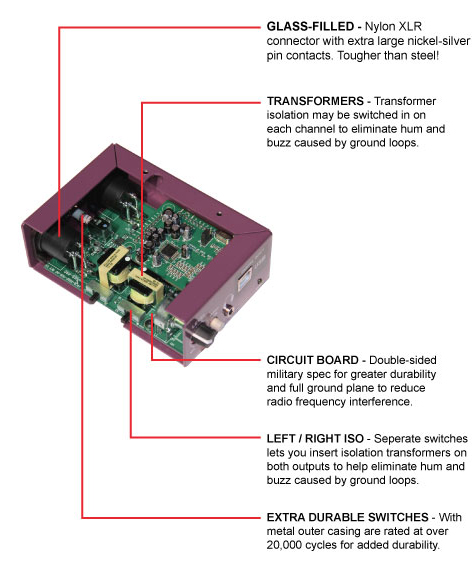 GLASS-FILLED - Nylon XLR connector with extra large nickel-silver pin contacts. Tougher than steel!

TRANSFORMERS - Transformer isolation may be switched in on each channel to eliminate hum and buzz caused by ground loops.

CIRCUIT BOARD - Double-sided military spec for greater durability and full ground plane to reduce radio frequency interference.

LEFT / RIGHT ISO - Seperate switches lets you insert isolation transformers on both outputs to help eliminate hum and buzz caused by ground loops.

EXTRA DURABLE SWITCHES - With metal outer casing are rated at over 20,000 cycles for added durability.